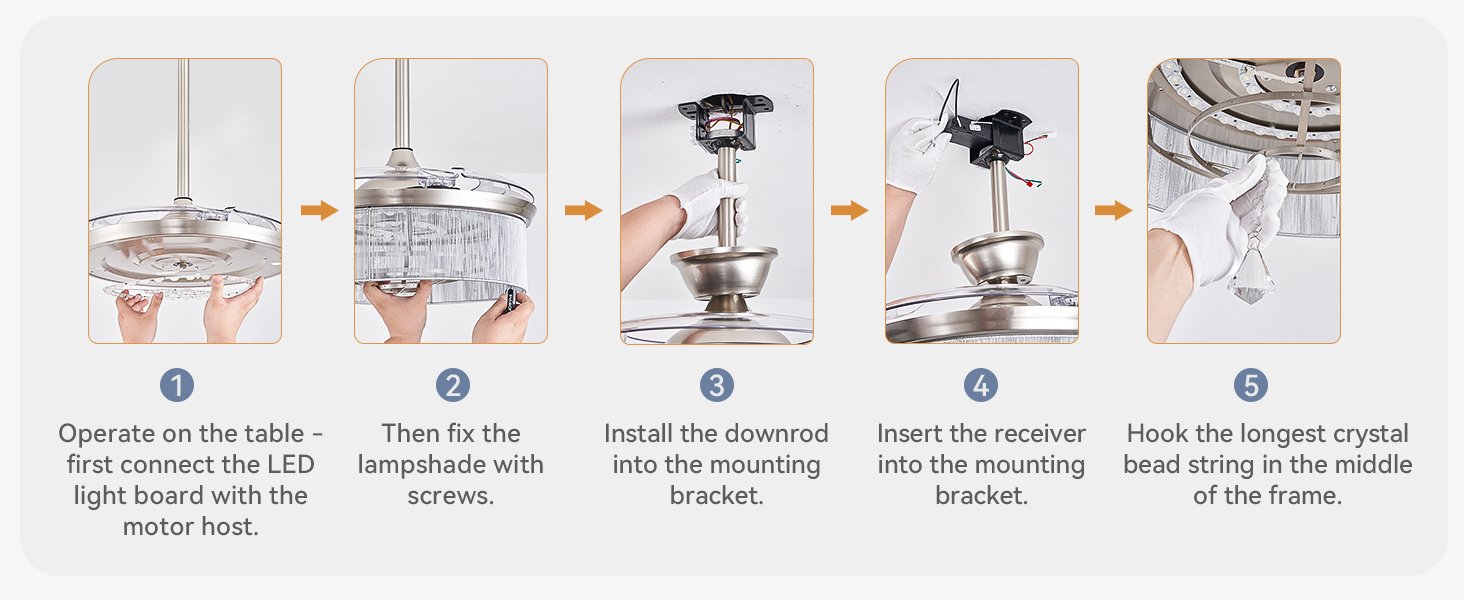 1
Operate on the table - first connect the LED light board with the motor host.

2
Then fix the lampshade with screws.

3
Install the downrod into the mounting bracket.

4
Insert the receiver into the mounting bracket.

5
Hook the longest crystal bead string in the middle of the frame.